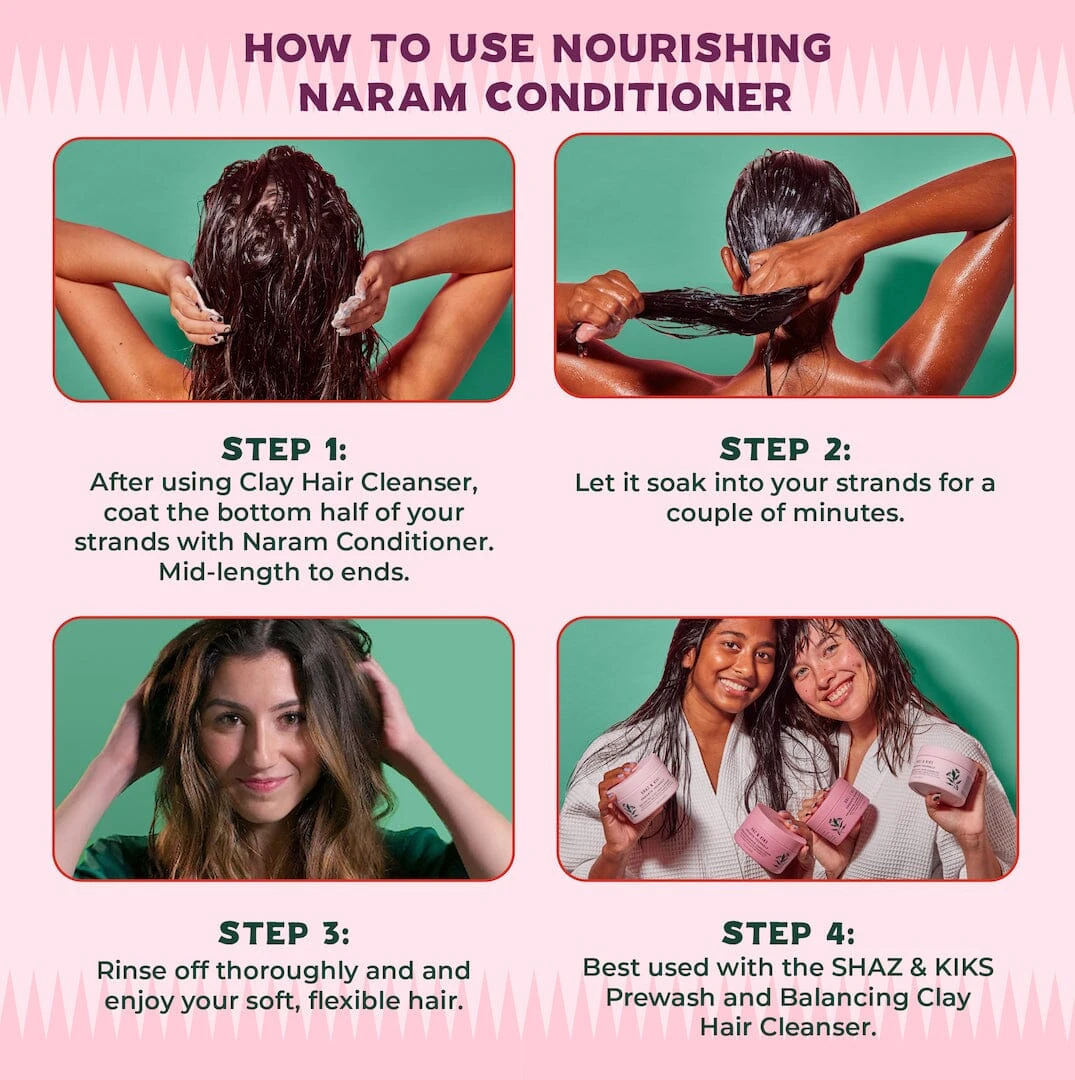 HOW TO USE NOURISHING NARAM CONDITIONER

STEP 1:
After using Clay Hair Cleanser, coat the bottom half of your strands with Naram Conditioner. Mid-length to ends.

STEP 2:
Let it soak into your strands for a couple of minutes.

STEP 3:
Rinse off thoroughly and and enjoy your soft, flexible hair.

STEP 4:
Best used with the SHAZ & KIKS Prewash and Balancing Clay Hair Cleanser.