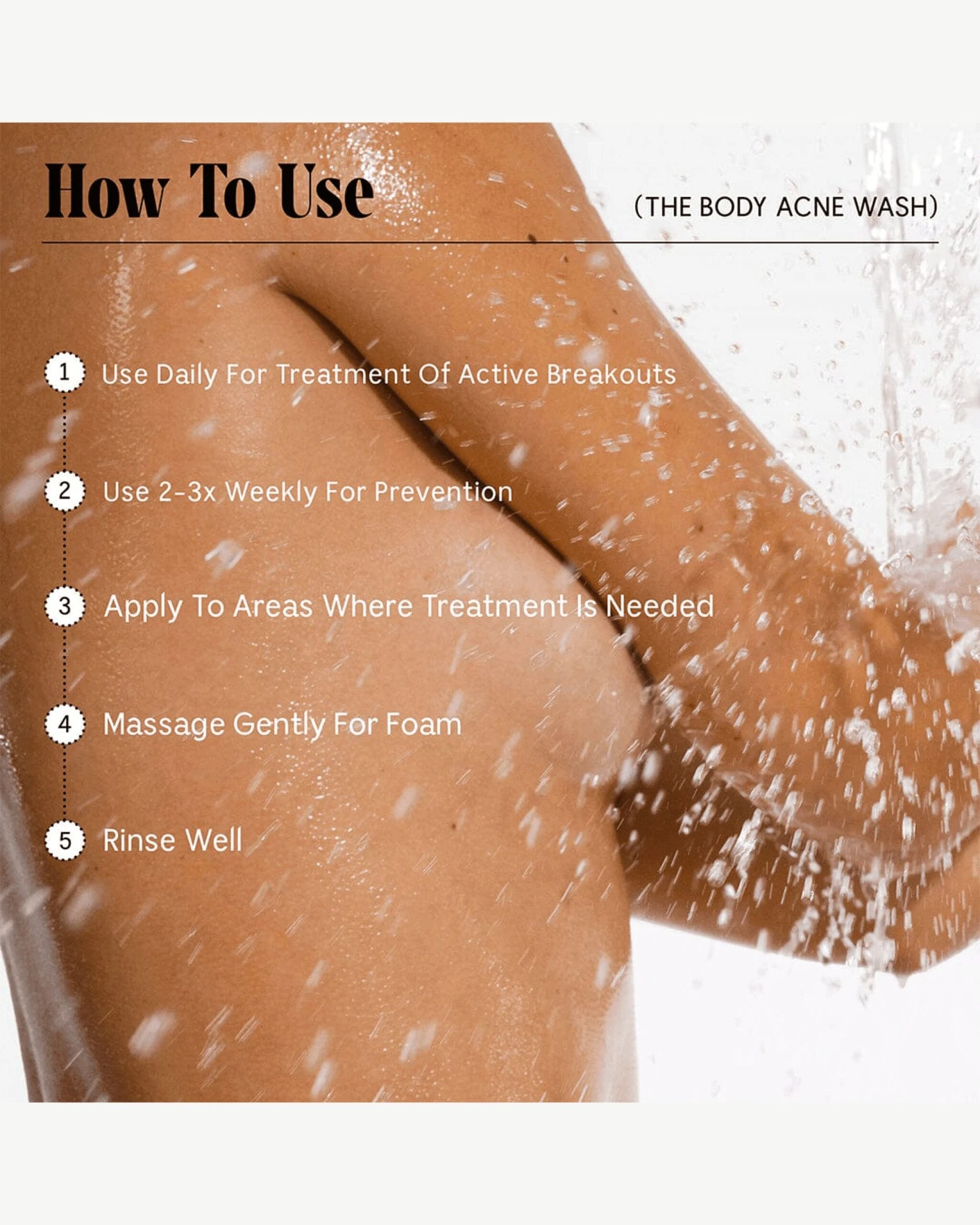 How To Use

(THE BODY ACNE WASH)

1 Use Daily For Treatment Of Active Breakouts

2 Use 2-3x Weekly For Prevention

3 Apply To Areas Where Treatment Is Needed

4 Massage Gently For Foam

5 Rinse Well