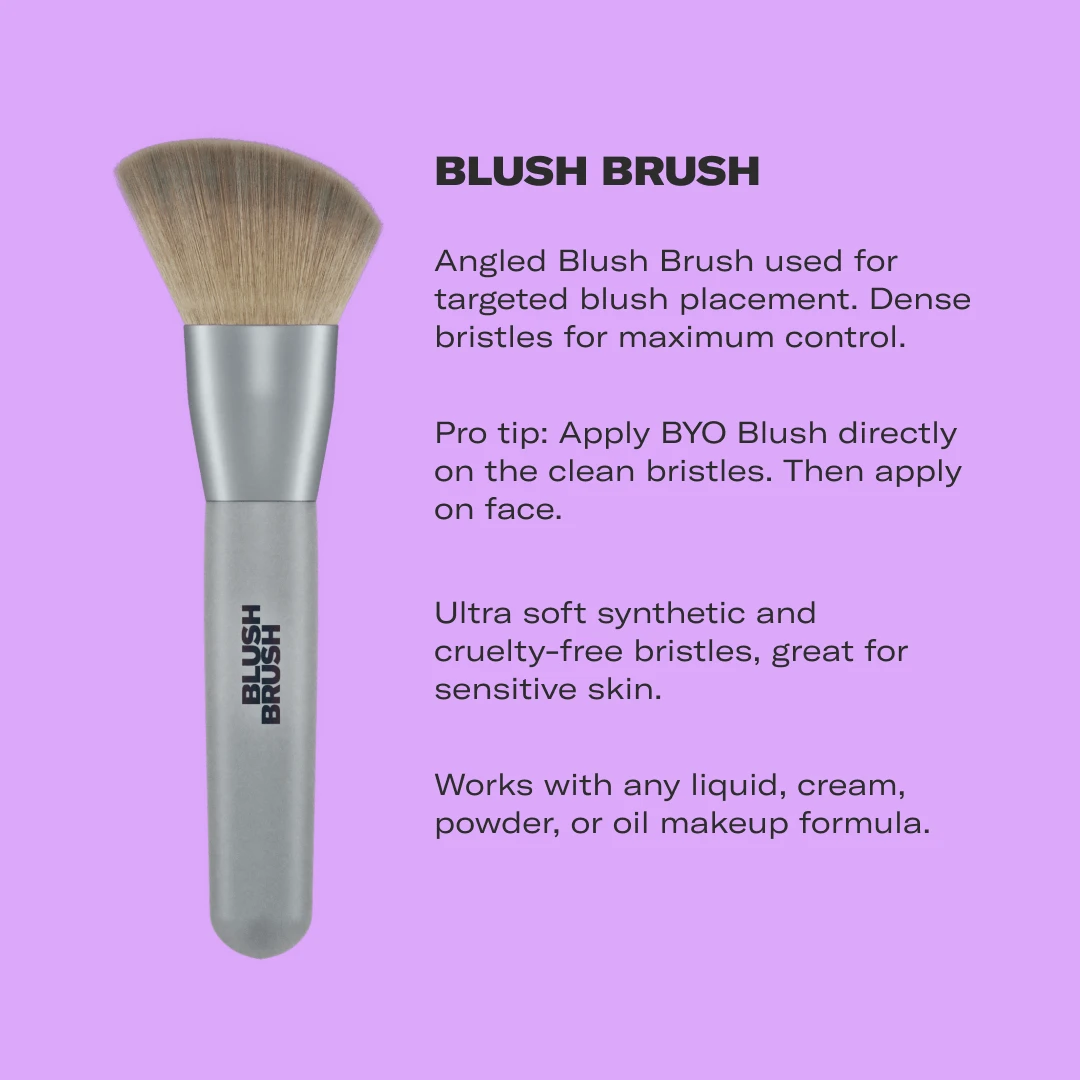 BLUSH
BRUSH

BLUSH BRUSH

Angled Blush Brush used for targeted blush placement. Dense bristles for maximum control.

Pro tip: Apply BYO Blush directly on the clean bristles. Then apply on face.

Ultra soft synthetic and cruelty-free bristles, great for sensitive skin.

Works with any liquid, cream, powder, or oil makeup formula.